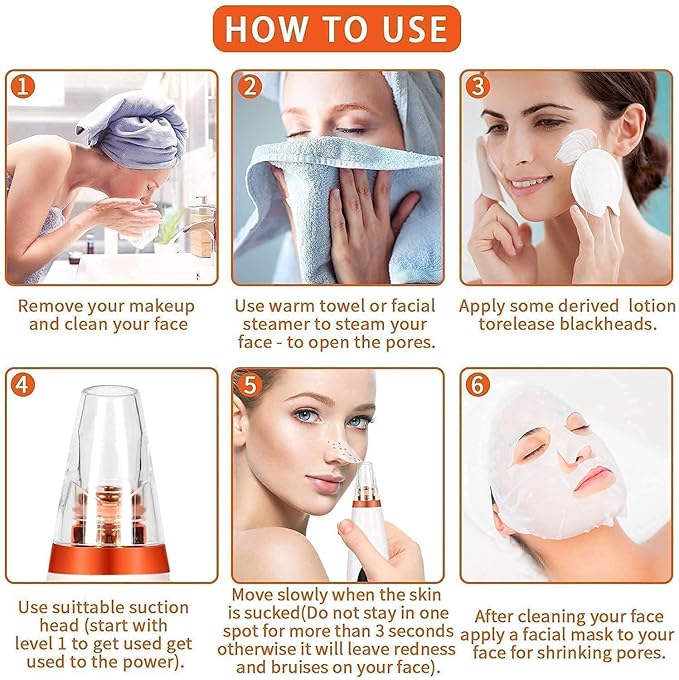 HOW TO USE

1

Remove your makeup and clean your face

2

Use warm towel or facial steamer to steam your face - to open the pores.

3

Apply some derived  lotion torelease blackheads.

4

Use suittable suction head (start with level 1 to get used get used to the power).

5

Move slowly when the skin is sucked(Do not stay in one spot for more than 3 seconds otherwise it will leave redness and bruises on your face).

6

After cleaning your face apply a facial mask to your face for shrinking pores.